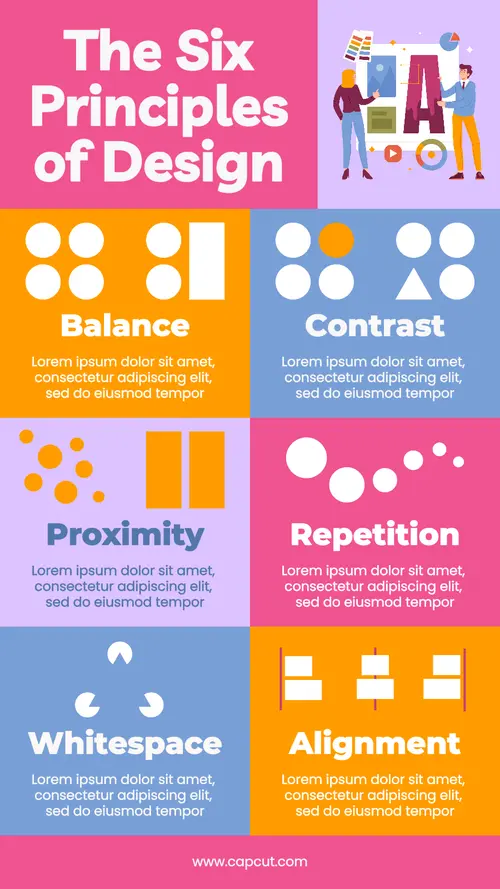 The Six Principles of Design

Balance

Lorem ipsum dolor sit amet, consectetur adipiscing elit, sed do eiusmod tempor

Contrast

Lorem ipsum dolor sit amet, consectetur adipiscing elit, sed do eiusmod tempor

Proximity

Lorem ipsum dolor sit amet, consectetur adipiscing elit, sed do eiusmod tempor

Repetition

Lorem ipsum dolor sit amet, consectetur adipiscing elit, sed do eiusmod tempor

Whitespace

Lorem ipsum dolor sit amet, consectetur adipiscing elit, sed do eiusmod tempor

Alignment

Lorem ipsum dolor sit amet, consectetur adipiscing elit, sed do eiusmod tempor

www.capcut.com